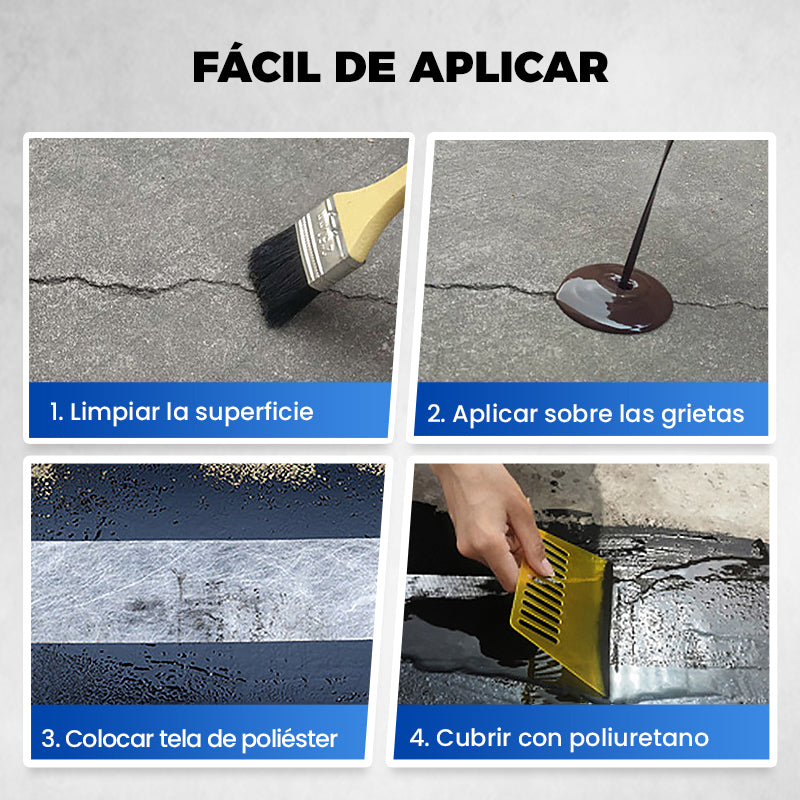 FÁCIL DE APLICAR

1. Limpiar la superficie

2. Aplicar sobre las grietas

3. Colocar tela de poliéster

4. Cubrir con poliuretano