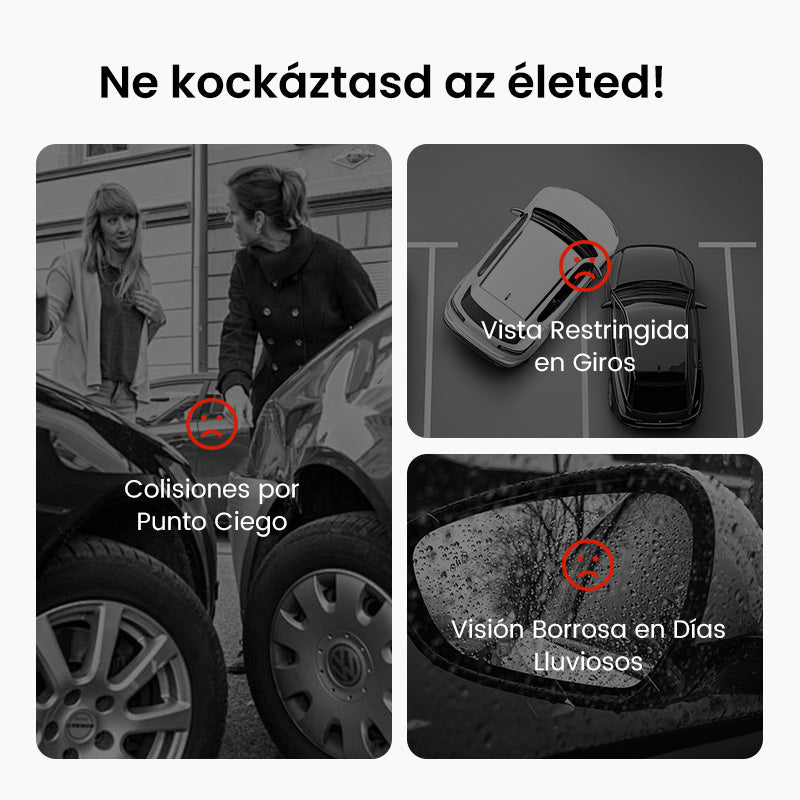 Ne kockáztasd az életed!

Colisiones por Punto Ciego

Vista Restringida en Giros

Visión Borrosa en Días Lluviosos